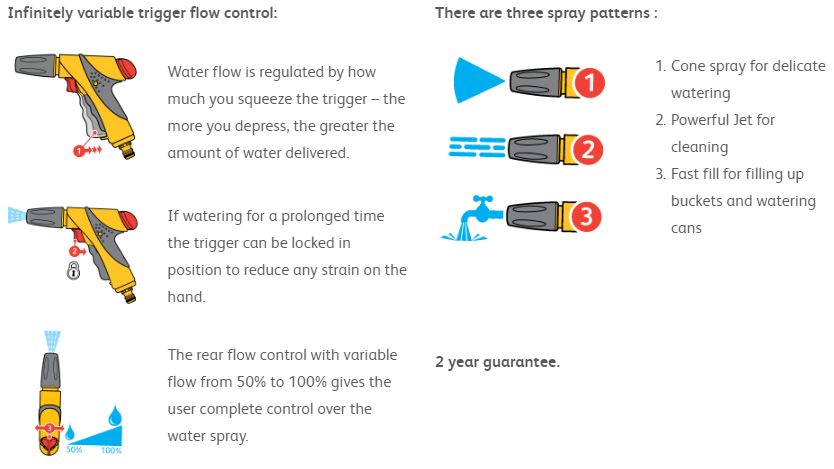 Infinitely variable trigger flow control:

1

Water flow is regulated by how much you squeeze the trigger – the more you depress, the greater the amount of water delivered.

2

If watering for a prolonged time the trigger can be locked in position to reduce any strain on the hand.

3

50%

100%

The rear flow control with variable flow from 50% to 100% gives the user complete control over the water spray.

There are three spray patterns :

1

2

3

1. Cone spray for delicate watering
2. Powerful Jet for cleaning
3. Fast fill for filling up buckets and watering cans

2 year guarantee.